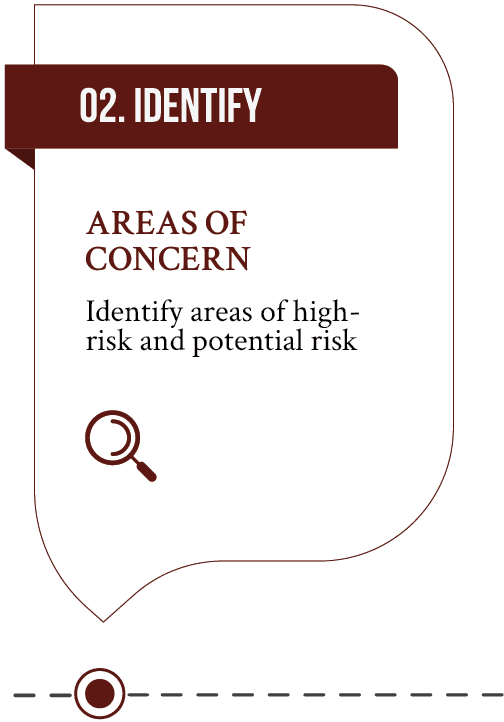 02. IDENTIFY

AREAS OF CONCERN

Identify areas of high-risk and potential risk