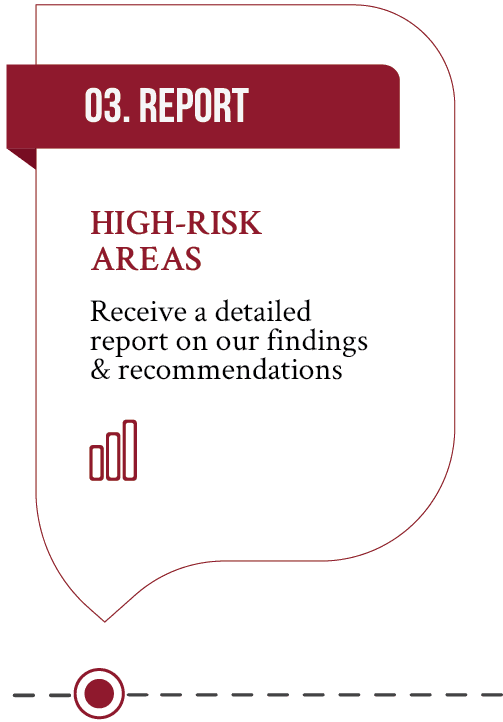 03. REPORT

HIGH-RISK AREAS

Receive a detailed report on our findings & recommendations