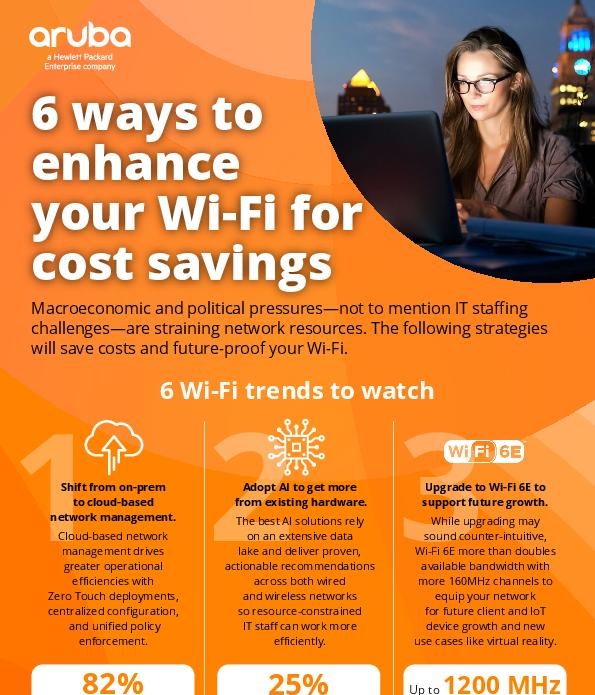 aruba
a Hewlett Packard Enterprise company

6 ways to enhance your Wi-Fi for cost savings

Macroeconomic and political pressures—not to mention IT staffing challenges—are straining network resources. The following strategies will save costs and future-proof your Wi-Fi.

6 Wi-Fi trends to watch

1
Shift from on-prem to cloud-based network management.
Cloud-based network management drives greater operational efficiencies with Zero Touch deployments, centralized configuration, and unified policy enforcement.

82%

2
Adopt AI to get more from existing hardware.
The best AI solutions rely on an extensive data lake and deliver proven, actionable recommendations across both wired and wireless networks so resource-constrained IT staff can work more efficiently.

25%

3
Wi Fi 6E
Upgrade to Wi-Fi 6E to support future growth.
While upgrading may sound counter-intuitive, Wi-Fi 6E more than doubles available bandwidth with more 160MHz channels to equip your network for future client and IoT device growth and new use cases like virtual reality.

Up to 1200 MHz